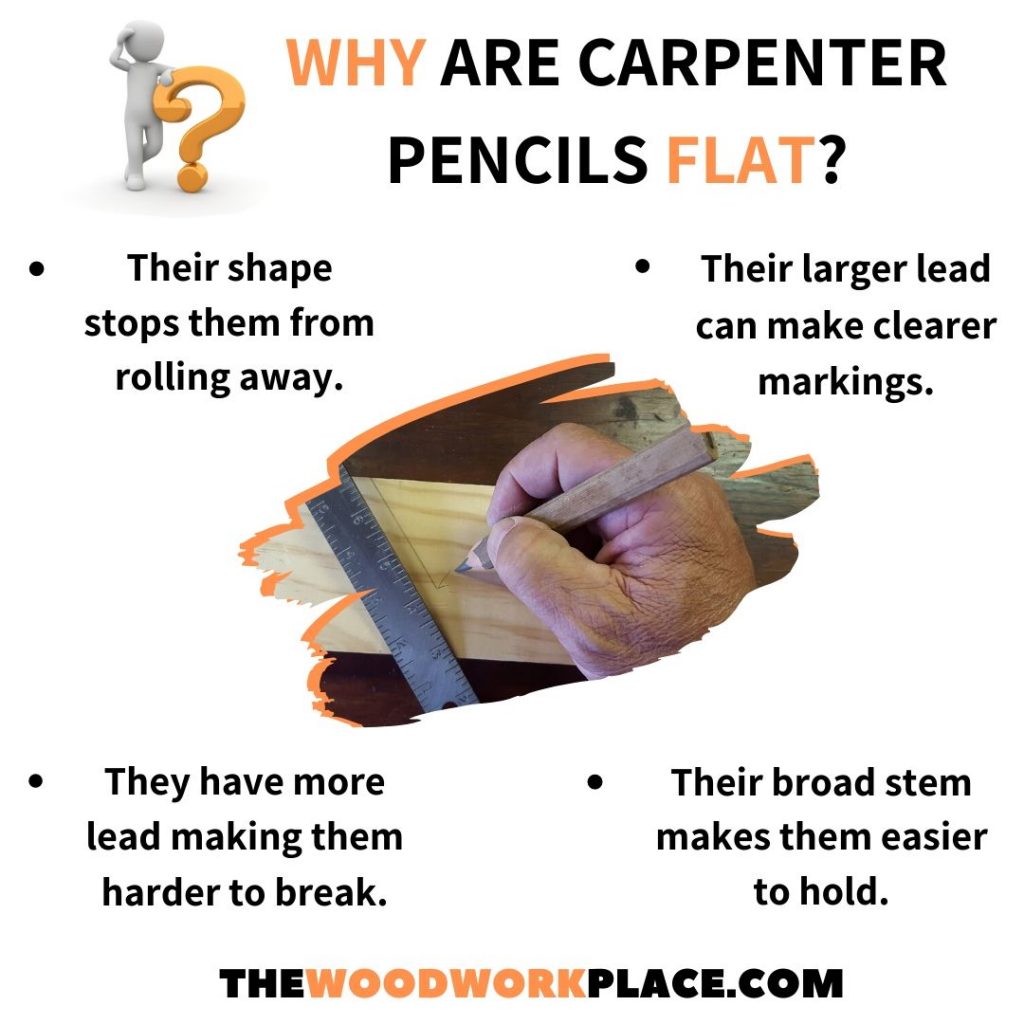 WHY ARE CARPENTER PENCILS FLAT?

• Their shape stops them from rolling away.

• Their larger lead can make clearer markings.

• They have more lead making them harder to break.

• Their broad stem makes them easier to hold.

THEWOODWORKPLACE.COM