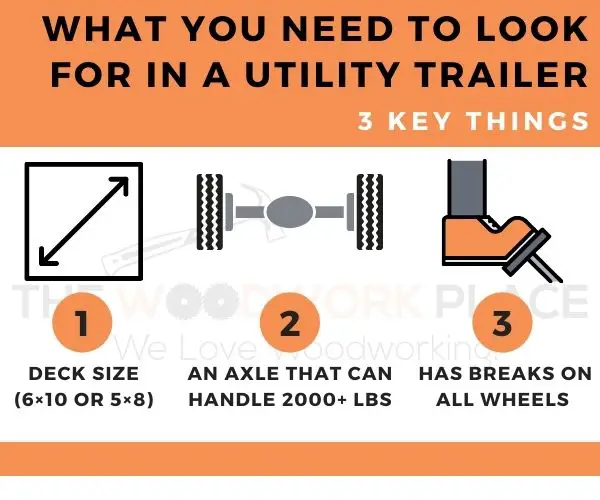 WHAT YOU NEED TO LOOK FOR IN A UTILITY TRAILER

3 KEY THINGS

THE WOODWORK PLACE
We Love Woodworking!

1
DECK SIZE (6×10 OR 5×8)

2
AN AXLE THAT CAN HANDLE 2000+ LBS

3
HAS BREAKS ON ALL WHEELS